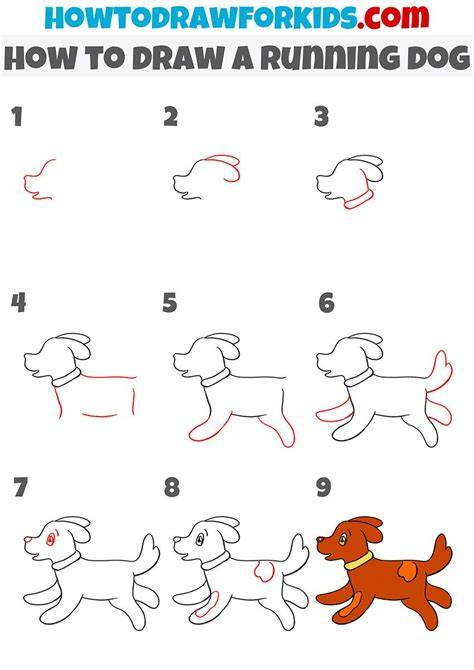 HOWTODRAWFORKIDS.com
HOW TO DRAW A RUNNING DOG

1

2

3

4

5

6

7

8

9