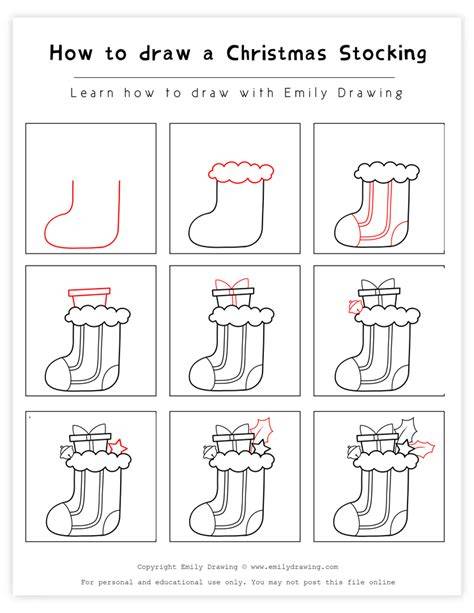 How to draw a Christmas Stocking

Learn how to draw with Emily Drawing

Copyright Emily Drawing © www.emilydrawing.com

For personal and educational use only. You may not post this file online