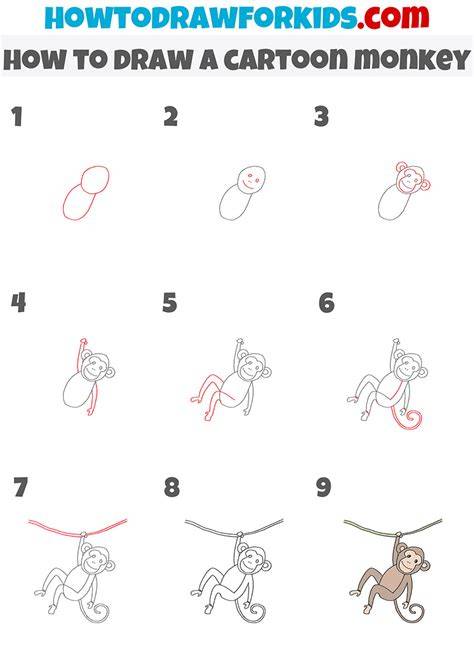 HOWTODRAWFORKIDS.com

HOW TO DRAW A CARTOON MONKEY

1

2

3

4

5

6

7

8

9