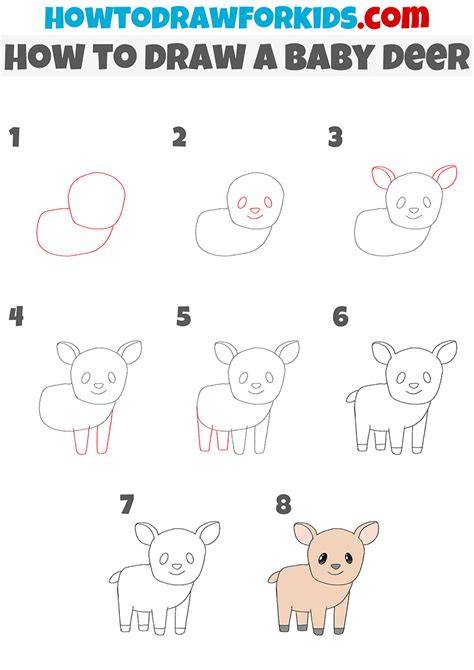 HOWTODRAWFORKIDS.com
HOW TO DRAW A BABY DEER

1

2

3

4

5

6

7

8