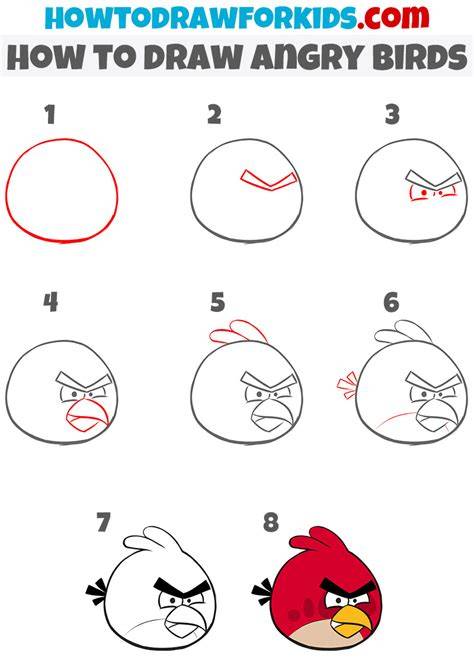 HOWTODRAWFORKIDS.com

HOW TO DRAW ANGRY BIRDS

1

2

3

4

5

6

7

8