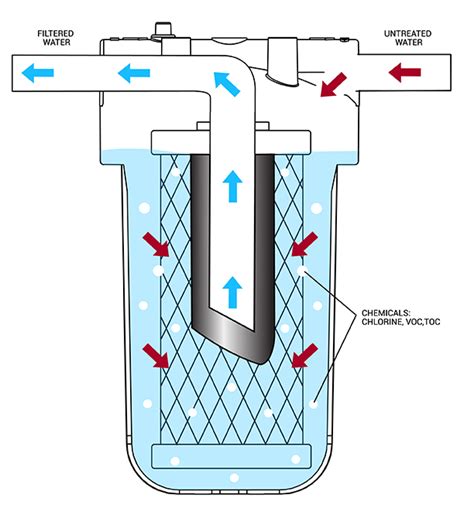 FILTERED WATER

UNTREATED WATER

CHEMICALS: CHLORINE, VOC,TOC