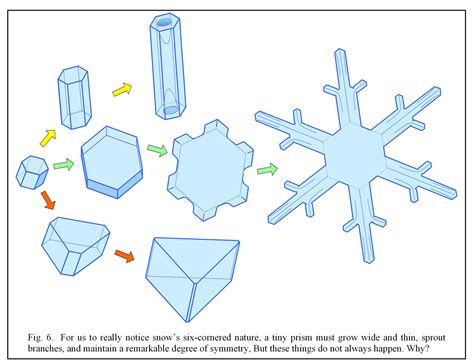 Fig. 6. For us to really notice snow's six-cornered nature, a tiny prism must grow wide and thin, sprout branches, and maintain a remarkable degree of symmetry, But these things do not always happen. Why?