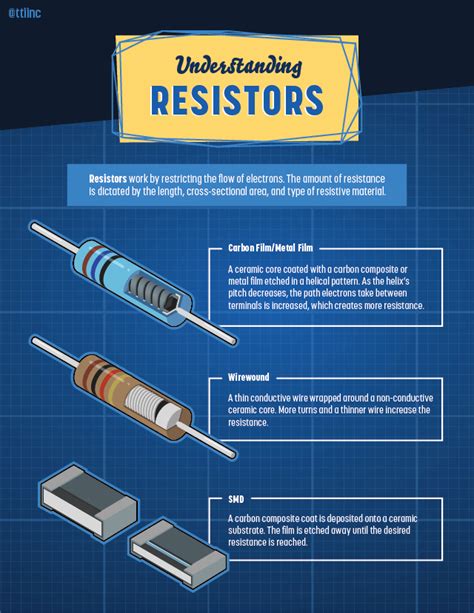 @ttiinc

Understanding
RESISTORS

Resistors work by restricting the flow of electrons. The amount of resistance is dictated by the length, cross-sectional area, and type of resistive material.

Carbon Film/Metal Film

A ceramic core coated with a carbon composite or metal film etched in a helical pattern. As the helix's pitch decreases, the path electrons take between terminals is increased, which creates more resistance.

Wirewound

A thin conductive wire wrapped around a non-conductive ceramic core. More turns and a thinner wire increase the resistance.

SMD

A carbon composite coat is deposited onto a ceramic substrate. The film is etched away until the desired resistance is reached.