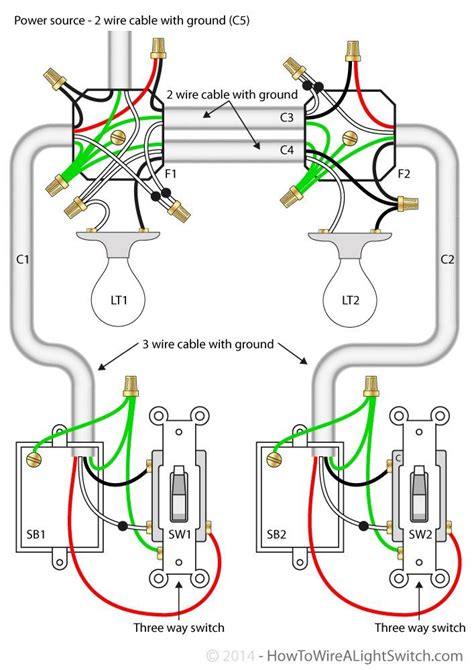 Power source - 2 wire cable with ground (C5)

2 wire cable with ground

C3

C4

F1

F2

C1

C2

LT1

LT2

3 wire cable with ground

SB1

SW1

SB2

SW2

Three way switch

Three way switch

© 2014 - HowToWireALightSwitch.com