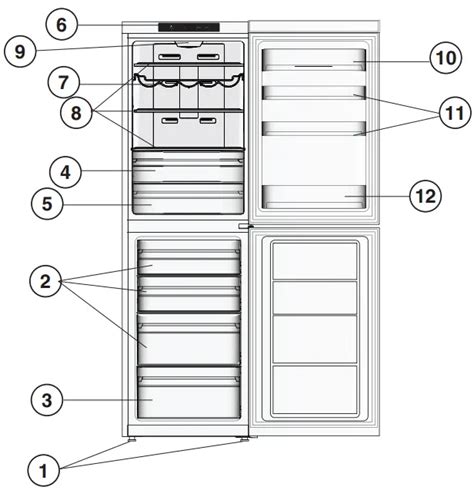 6
9
7
8
4
5
2
3
1
10
11
12