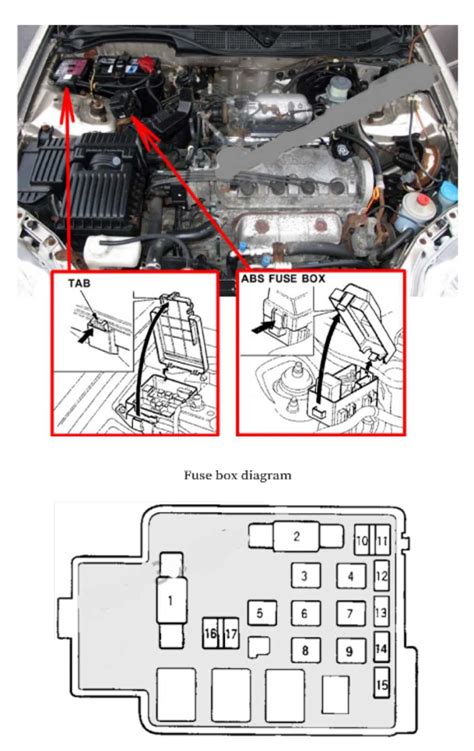 TAB

ABS FUSE BOX

Fuse box diagram

2
10
11
3
4
12
1
5
6
7
13
16
17
8
9
14
15