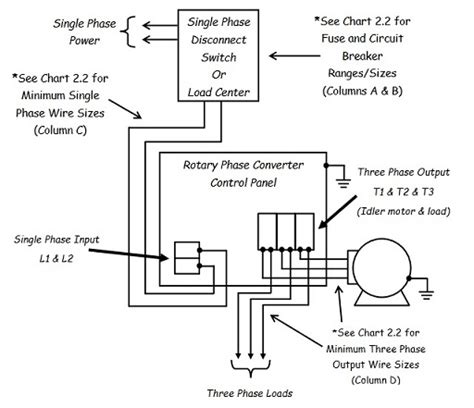 Single Phase Power

Single Phase Disconnect Switch Or Load Center

*See Chart 2.2 for Fuse and Circuit Breaker Ranges/Sizes (Columns A & B)

*See Chart 2.2 for Minimum Single Phase Wire Sizes (Column C)

Rotary Phase Converter Control Panel

Three Phase Output T1 & T2 & T3 (Idler motor & load)

Single Phase Input L1 & L2

*See Chart 2.2 for Minimum Three Phase Output Wire Sizes (Column D)

Three Phase Loads