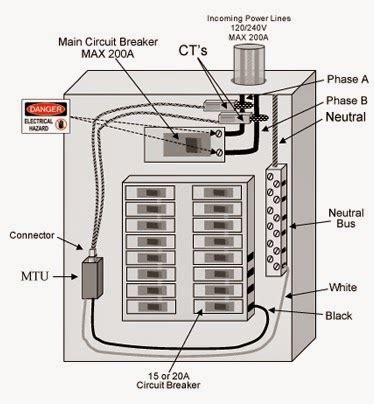 Incoming Power Lines
120/240V
MAX 200A

Main Circuit Breaker
MAX 200A

CT's

Phase A

Phase B

Neutral

DANGER
ELECTRICAL HAZARD

Neutral Bus

Connector

MTU

White

Black

15 or 20A
Circuit Breaker