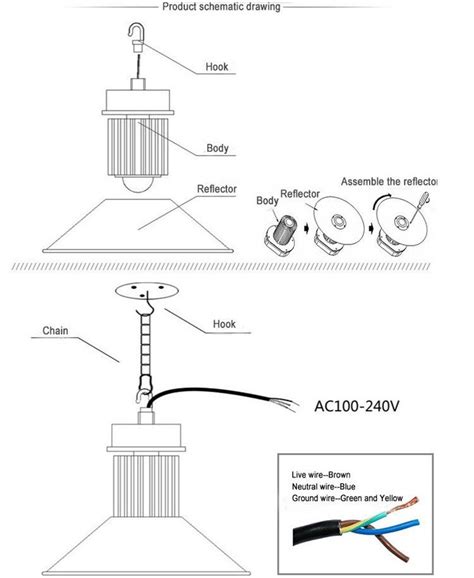 Product schematic drawing

Hook

Body

Reflector

Body

Reflector

Assemble the reflector

Chain

Hook

AC100-240V

Live wire--Brown
Neutral wire--Blue
Ground wire--Green and Yellow