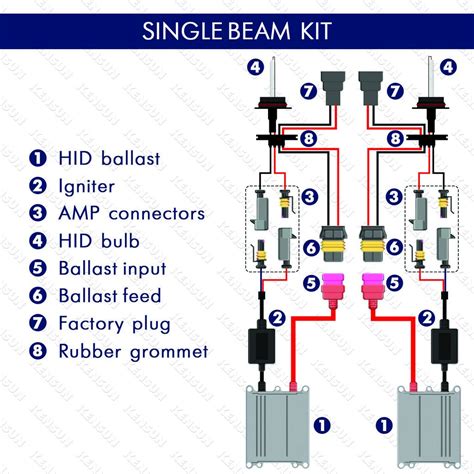 SINGLE BEAM KIT

1 HID ballast
2 Igniter
3 AMP connectors
4 HID bulb
5 Ballast input
6 Ballast feed
7 Factory plug
8 Rubber grommet

4
7
7
4
8
8
3
3
6
6
5
5
2
2
1
1

KENSUN