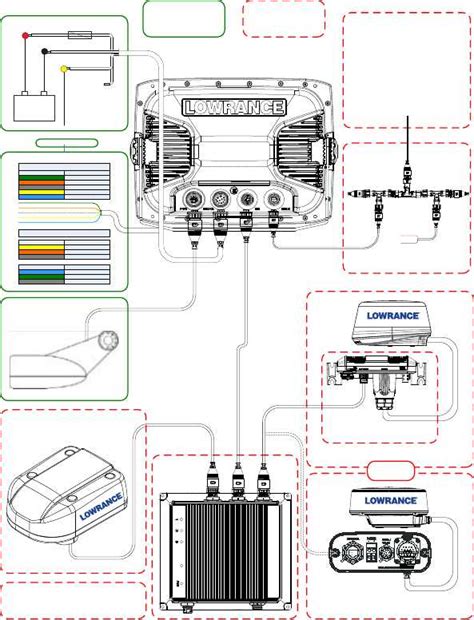 LOWRANCE

LOWRANCE

LOWRANCE

LOWRANCE