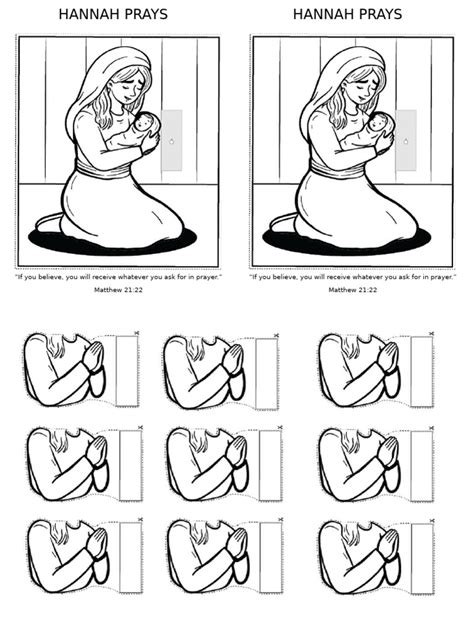 HANNAH PRAYS

"If you believe, you will receive whatever you ask for in prayer."

Matthew 21:22

HANNAH PRAYS

"If you believe, you will receive whatever you ask for in prayer."

Matthew 21:22