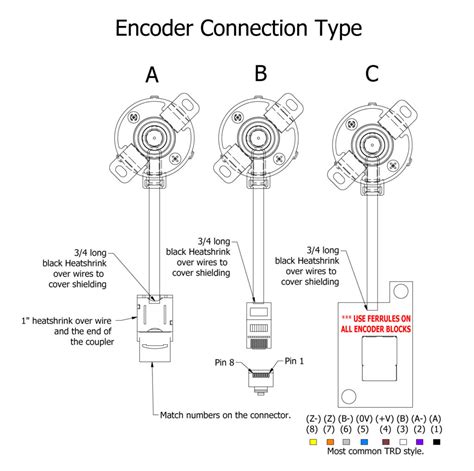 Encoder Connection Type

A

B

C

3/4 long black Heatshrink over wires to cover shielding

1" heatshrink over wire and the end of the coupler

Match numbers on the connector.

3/4 long black Heatshrink over wires to cover shielding

Pin 8

Pin 1

3/4 long black Heatshrink over wires to cover shielding

*** USE FERRULES ON ALL ENCODER BLOCKS

(Z-) (Z) (B-) (0V) (+V) (B) (A-) (A)
(8) (7) (6) (5) (4) (3) (2) (1)

Most common TRD style.