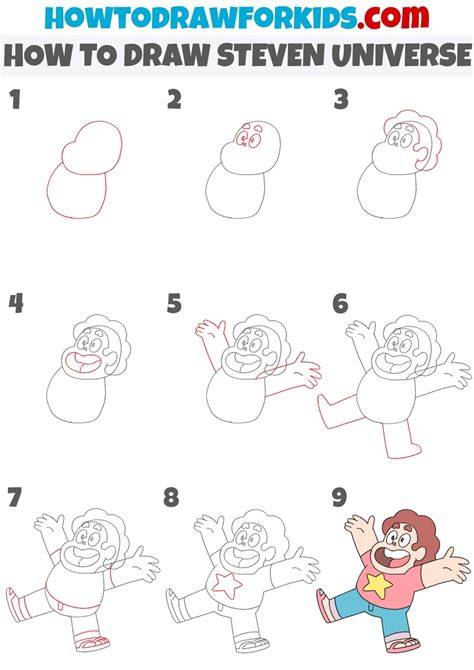 HOWTODRAWFORKIDS.com
HOW TO DRAW STEVEN UNIVERSE

1

2

3

4

5

6

7

8

9