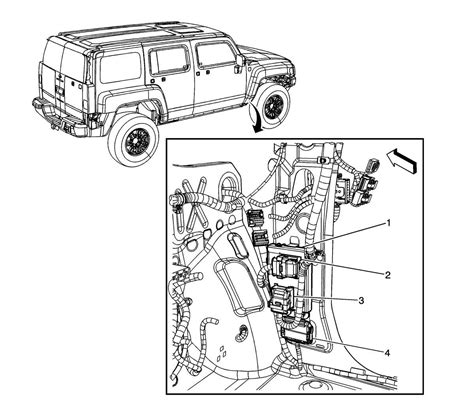 1
2
3
4