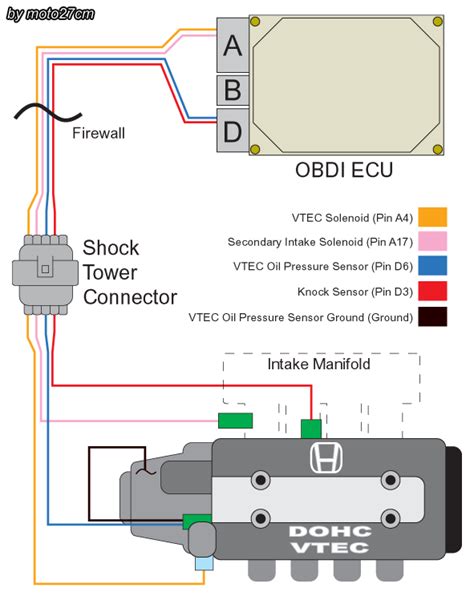 by moto27cm

A
B
D

Firewall

OBDI ECU

VTEC Solenoid (Pin A4)
Secondary Intake Solenoid (Pin A17)
VTEC Oil Pressure Sensor (Pin D6)
Knock Sensor (Pin D3)
VTEC Oil Pressure Sensor Ground (Ground)

Shock Tower Connector

Intake Manifold

DOHC VTEC