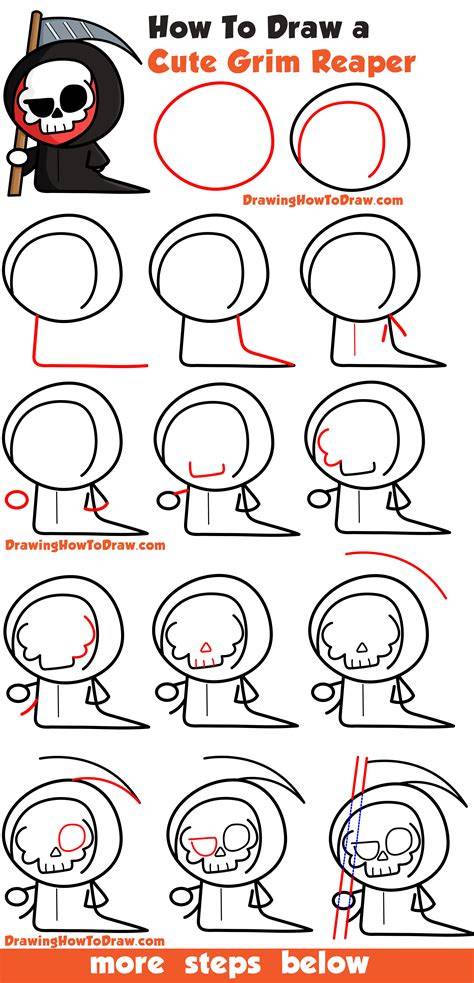 How To Draw a
Cute Grim Reaper

DrawingHowToDraw.com

DrawingHowToDraw.com

DrawingHowToDraw.com

more steps below