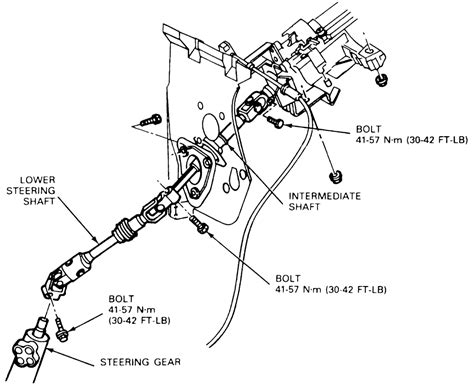 BOLT
41-57 N·m (30-42 FT-LB)

LOWER
STEERING
SHAFT

INTERMEDIATE
SHAFT

BOLT
41-57 N·m (30-42 FT-LB)

BOLT
41-57 N·m
(30-42 FT-LB)

STEERING GEAR