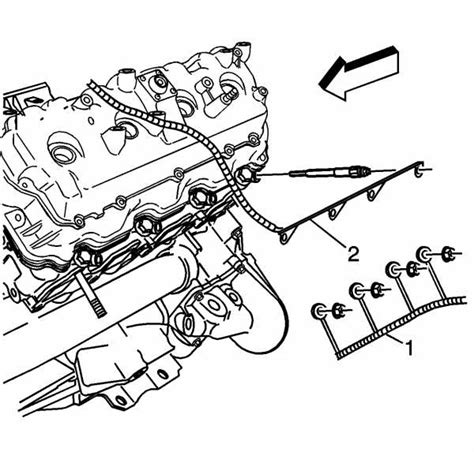 2

1