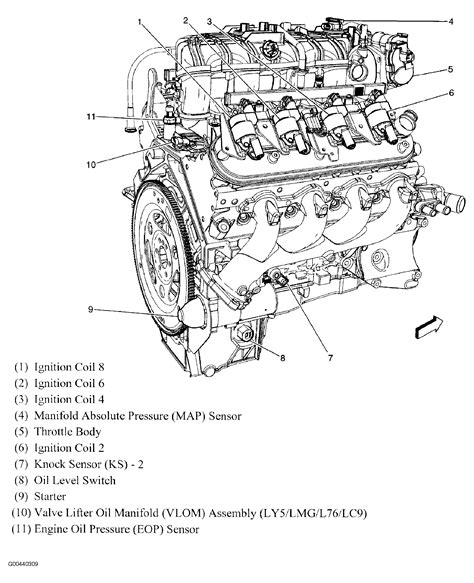 1
2
3
4
5
6
11
10
9
8
7

(1) Ignition Coil 8
(2) Ignition Coil 6
(3) Ignition Coil 4
(4) Manifold Absolute Pressure (MAP) Sensor
(5) Throttle Body
(6) Ignition Coil 2
(7) Knock Sensor (KS) - 2
(8) Oil Level Switch
(9) Starter
(10) Valve Lifter Oil Manifold (VLOM) Assembly (LY5/LMG/L76/LC9)
(11) Engine Oil Pressure (EOP) Sensor

G00440309