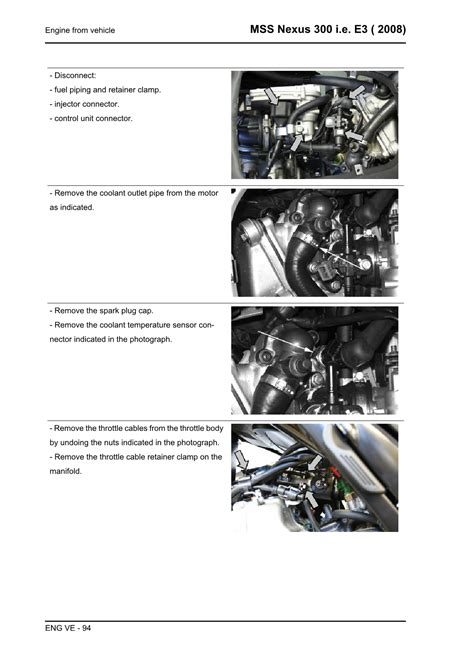 Engine from vehicle

MSS Nexus 300 i.e. E3 ( 2008)

- Disconnect:
- fuel piping and retainer clamp.
- injector connector.
- control unit connector.

- Remove the coolant outlet pipe from the motor as indicated.

- Remove the spark plug cap.
- Remove the coolant temperature sensor connector indicated in the photograph.

- Remove the throttle cables from the throttle body by undoing the nuts indicated in the photograph.
- Remove the throttle cable retainer clamp on the manifold.

ENG VE - 94