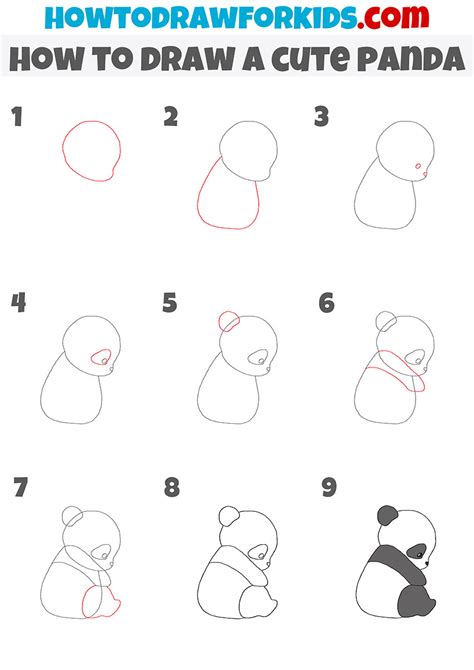 HOWTODRAWFORKIDS.com
HOW TO DRAW A CUTE PANDA

1

2

3

4

5

6

7

8

9