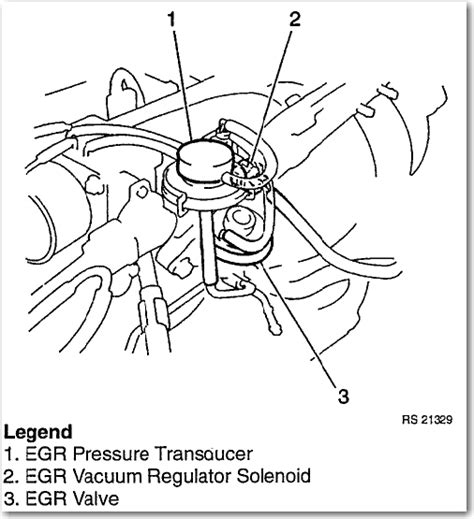 1
2
3
RS 21329

Legend
1. EGR Pressure Transducer
2. EGR Vacuum Regulator Solenoid
3. EGR Valve