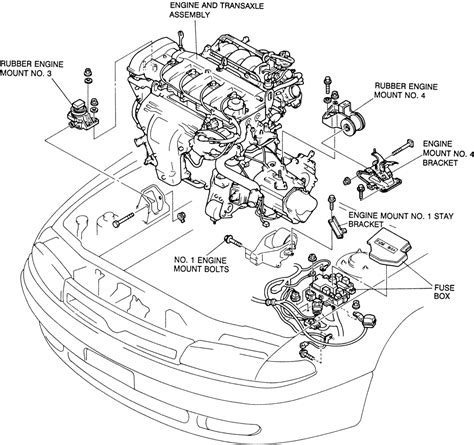 ENGINE AND TRANSAXLE ASSEMBLY

RUBBER ENGINE MOUNT NO. 3

RUBBER ENGINE MOUNT NO. 4

ENGINE MOUNT NO. 4 BRACKET

ENGINE MOUNT NO. 1 STAY BRACKET

NO. 1 ENGINE MOUNT BOLTS

FUSE BOX