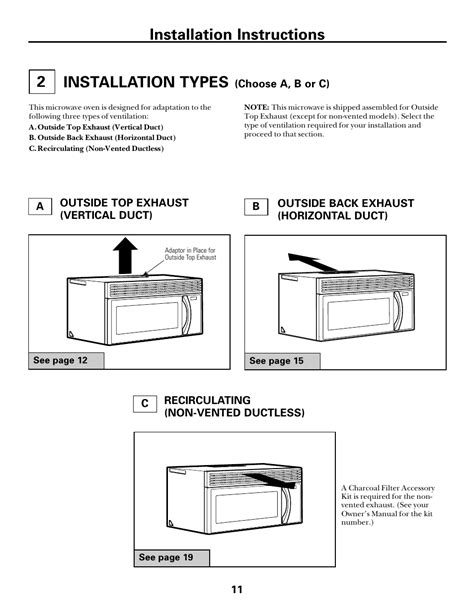 Installation Instructions

2 INSTALLATION TYPES (Choose A, B or C)

This microwave oven is designed for adaptation to the following three types of ventilation:
A. Outside Top Exhaust (Vertical Duct)
B. Outside Back Exhaust (Horizontal Duct)
C. Recirculating (Non-Vented Ductless)

NOTE: This microwave is shipped assembled for Outside Top Exhaust (except for non-vented models). Select the type of ventilation required for your installation and proceed to that section.

A OUTSIDE TOP EXHAUST (VERTICAL DUCT)

Adaptor in Place for Outside Top Exhaust

See page 12

B OUTSIDE BACK EXHAUST (HORIZONTAL DUCT)

See page 15

C RECIRCULATING (NON-VENTED DUCTLESS)

See page 19

A Charcoal Filter Accessory Kit is required for the non-vented exhaust. (See your Owner's Manual for the kit number.)

11