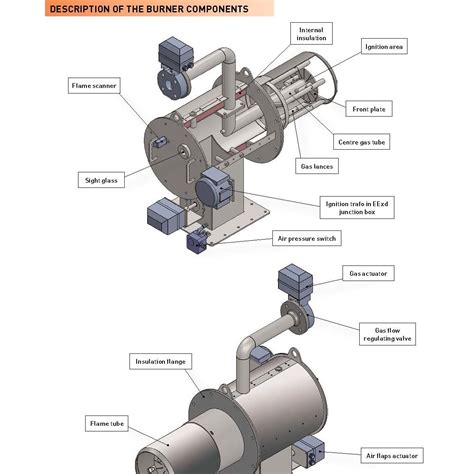 DESCRIPTION OF THE BURNER COMPONENTS

Internal insulation

Ignition area

Flame scanner

Front plate

Centre gas tube

Gas lances

Sight glass

Ignition trafo in EExd junction box

Air pressure switch

Gas actuator

Gas flow regulating valve

Insulation flange

Flame tube

Air flaps actuator