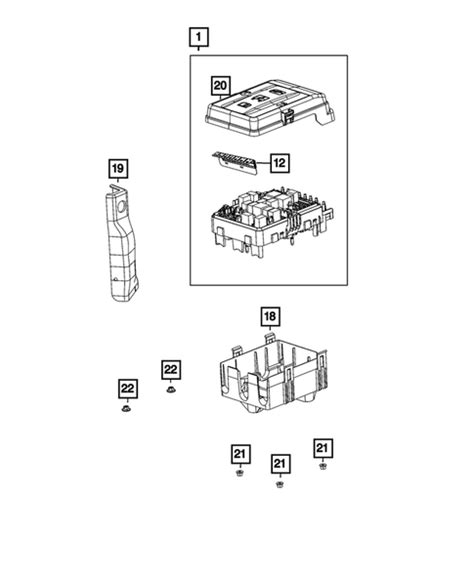 1
20
12
19
18
22
22
21
21
21