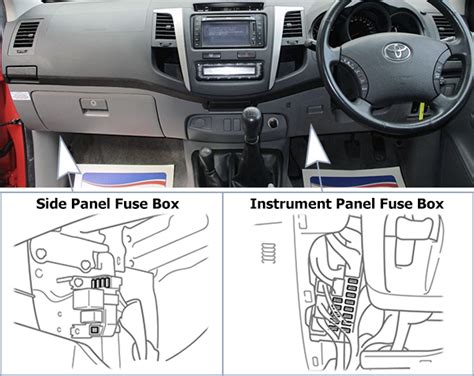 Side Panel Fuse Box

Instrument Panel Fuse Box