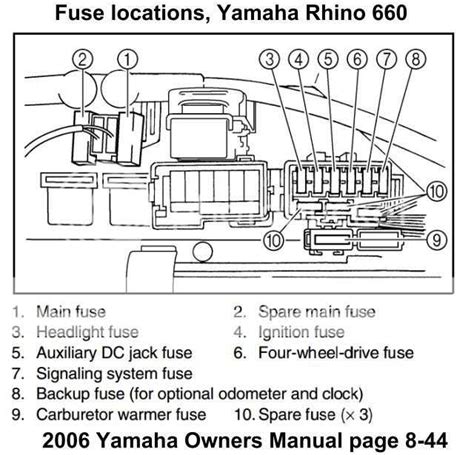 Fuse locations, Yamaha Rhino 660

2 1 3 4 5 6 7 8 10 10 9

1. Main fuse
2. Spare main fuse
3. Headlight fuse
4. Ignition fuse
5. Auxiliary DC jack fuse
6. Four-wheel-drive fuse
7. Signaling system fuse
8. Backup fuse (for optional odometer and clock)
9. Carburetor warmer fuse
10. Spare fuse (× 3)

2006 Yamaha Owners Manual page 8-44