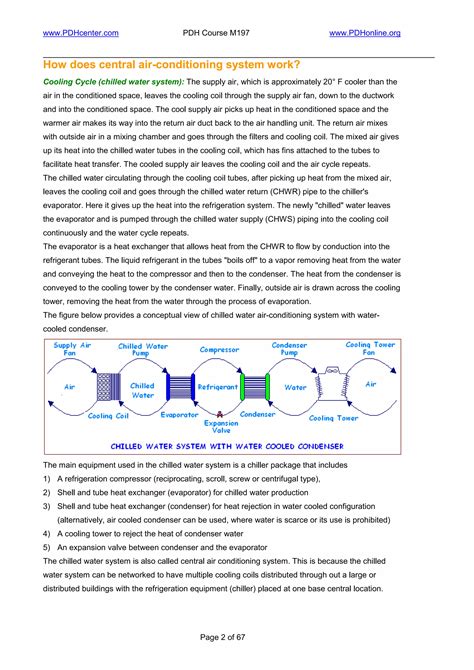 www.PDHcenter.com PDH Course M197 www.PDHonline.org

How does central air-conditioning system work?

Cooling Cycle (chilled water system): The supply air, which is approximately 20° F cooler than the air in the conditioned space, leaves the cooling coil through the supply air fan, down to the ductwork and into the conditioned space. The cool supply air picks up heat in the conditioned space and the warmer air makes its way into the return air duct back to the air handling unit. The return air mixes with outside air in a mixing chamber and goes through the filters and cooling coil. The mixed air gives up its heat into the chilled water tubes in the cooling coil, which has fins attached to the tubes to facilitate heat transfer. The cooled supply air leaves the cooling coil and the air cycle repeats.
The chilled water circulating through the cooling coil tubes, after picking up heat from the mixed air, leaves the cooling coil and goes through the chilled water return (CHWR) pipe to the chiller's evaporator. Here it gives up the heat into the refrigeration system. The newly "chilled" water leaves the evaporator and is pumped through the chilled water supply (CHWS) piping into the cooling coil continuously and the water cycle repeats.
The evaporator is a heat exchanger that allows heat from the CHWR to flow by conduction into the refrigerant tubes. The liquid refrigerant in the tubes "boils off" to a vapor removing heat from the water and conveying the heat to the compressor and then to the condenser. The heat from the condenser is conveyed to the cooling tower by the condenser water. Finally, outside air is drawn across the cooling tower, removing the heat from the water through the process of evaporation.
The figure below provides a conceptual view of chilled water air-conditioning system with water-cooled condenser.

Supply Air Fan
Chilled Water Pump
Compressor
Condenser Pump
Cooling Tower Fan
Air
Chilled Water
Refrigerant
Water
Air
Cooling Coil
Evaporator
Expansion Valve
Condenser
Cooling Tower
CHILLED WATER SYSTEM WITH WATER COOLED CONDENSER

The main equipment used in the chilled water system is a chiller package that includes
1) A refrigeration compressor (reciprocating, scroll, screw or centrifugal type),
2) Shell and tube heat exchanger (evaporator) for chilled water production
3) Shell and tube heat exchanger (condenser) for heat rejection in water cooled configuration (alternatively, air cooled condenser can be used, where water is scarce or its use is prohibited)
4) A cooling tower to reject the heat of condenser water
5) An expansion valve between condenser and the evaporator
The chilled water system is also called central air conditioning system. This is because the chilled water system can be networked to have multiple cooling coils distributed through out a large or distributed buildings with the refrigeration equipment (chiller) placed at one base central location.

Page 2 of 67