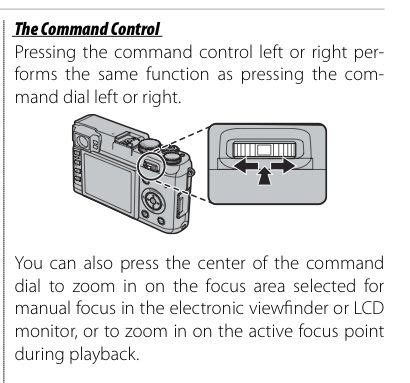 The Command Control

Pressing the command control left or right performs the same function as pressing the command dial left or right.

You can also press the center of the command dial to zoom in on the focus area selected for manual focus in the electronic viewfinder or LCD monitor, or to zoom in on the active focus point during playback.