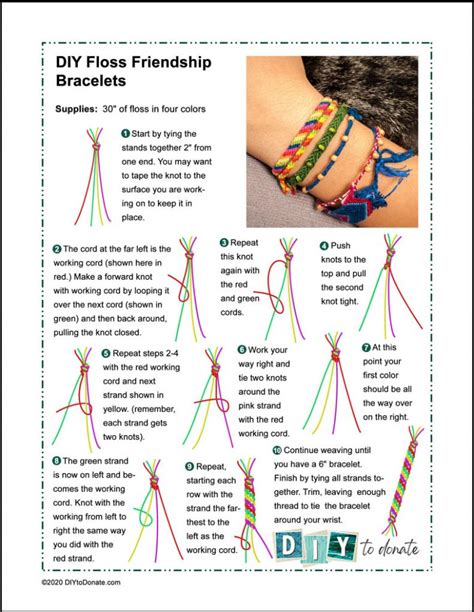 DIY Floss Friendship Bracelets

Supplies: 30" of floss in four colors

1 Start by tying the stands together 2" from one end. You may want to tape the knot to the surface you are working on to keep it in place.

2 The cord at the far left is the working cord (shown here in red.) Make a forward knot with working cord by looping it over the next cord (shown in green) and then back around, pulling the knot closed.

3 Repeat this knot again with the red and green cords.

4 Push knots to the top and pull the second knot tight.

5 Repeat steps 2-4 with the red working cord and next strand shown in yellow. (remember, each strand gets two knots).

6 Work your way right and tie two knots around the pink strand with the red working cord.

7 At this point your first color should be all the way over on the right.

8 The green strand is now on left and becomes the working cord. Knot with the working from left to right the same way you did with the red strand.

9 Repeat, starting each row with the strand the farthest to the left as the working cord.

10 Continue weaving until you have a 6" bracelet. Finish by tying all strands together. Trim, leaving enough thread to tie the bracelet around your wrist.

DIY to donate

©2020 DIYtoDonate.com