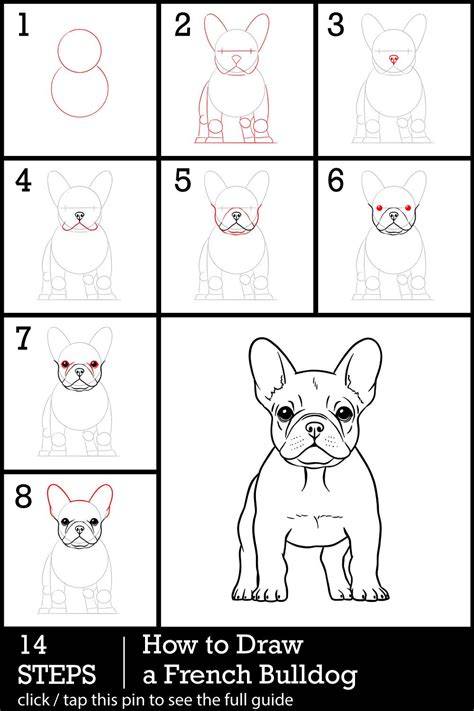 1

2

3

4

5

6

7

8

14 STEPS

How to Draw a French Bulldog

click / tap this pin to see the full guide