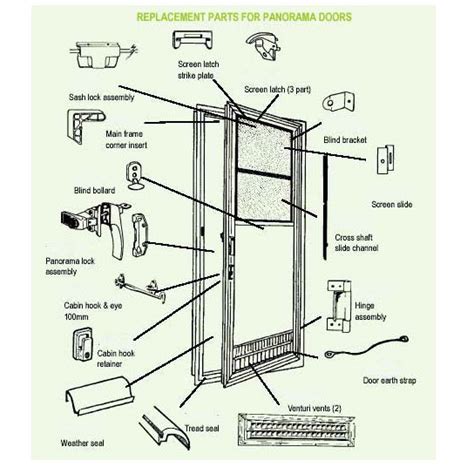 REPLACEMENT PARTS FOR PANORAMA DOORS

Screen latch strike plate

Screen latch (3 part)

Sash lock assembly

Main frame corner insert

Blind bracket

Blind bollard

Screen slide

Cross shaft slide channel

Panorama lock assembly

Cabin hook & eye 100mm

Hinge assembly

Cabin hook retainer

Door earth strap

Venturi vents (2)

Tread seal

Weather seal