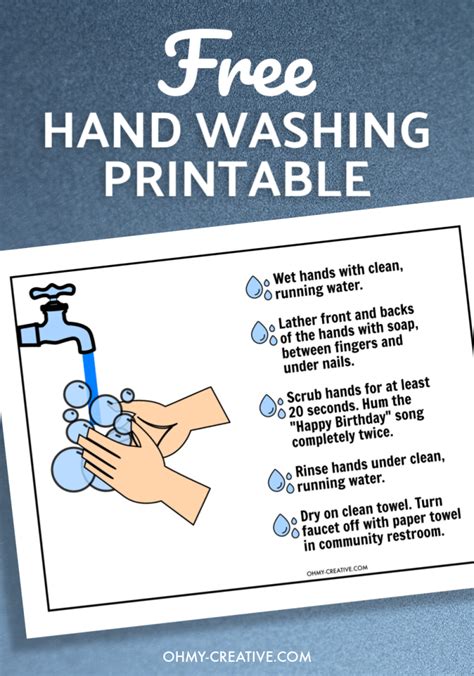 Free
HAND WASHING
PRINTABLE

Wet hands with clean, running water.

Lather front and backs of the hands with soap, between fingers and under nails.

Scrub hands for at least 20 seconds. Hum the "Happy Birthday" song completely twice.

Rinse hands under clean, running water.

Dry on clean towel. Turn faucet off with paper towel in community restroom.

OHMY-CREATIVE.COM

OHMY-CREATIVE.COM