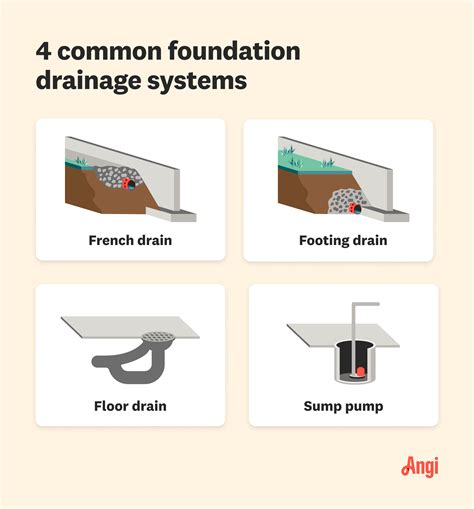 4 common foundation drainage systems

French drain

Footing drain

Floor drain

Sump pump

Angi