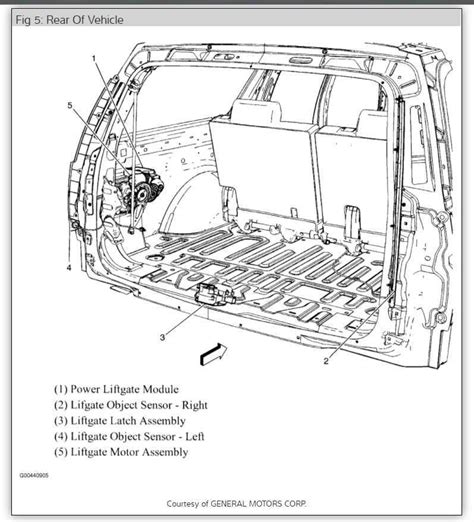 Fig 5: Rear Of Vehicle

1
5
4
3
2

(1) Power Liftgate Module
(2) Lifgate Object Sensor - Right
(3) Liftgate Latch Assembly
(4) Liftgate Object Sensor - Left
(5) Liftgate Motor Assembly

G00440905

Courtesy of GENERAL MOTORS CORP.