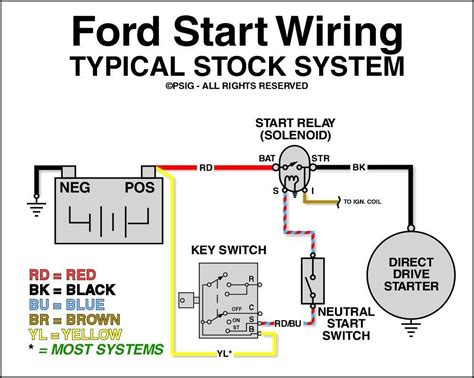 Ford Start Wiring
TYPICAL STOCK SYSTEM
©PSIG - ALL RIGHTS RESERVED

START RELAY
(SOLENOID)

BAT
STR
RD
BK
S
I
TO IGN. COIL

NEG
POS

KEY SWITCH
R
OFF
C
ON
S
ST
B
RD/BU
YL*

NEUTRAL
START
SWITCH

DIRECT
DRIVE
STARTER

RD = RED
BK = BLACK
BU = BLUE
BR = BROWN
YL = YELLOW
* = MOST SYSTEMS