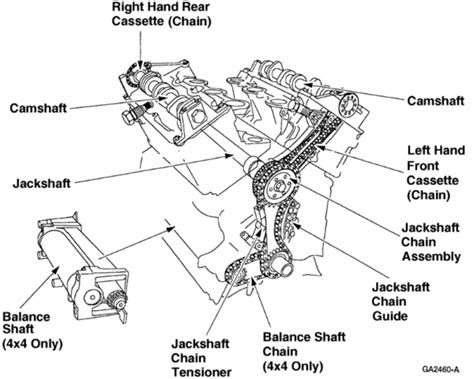 Right Hand Rear Cassette (Chain)

Camshaft

Camshaft

Left Hand Front Cassette (Chain)

Jackshaft

Jackshaft Chain Assembly

Jackshaft Chain Guide

Balance Shaft (4x4 Only)

Jackshaft Chain Tensioner

Balance Shaft Chain (4x4 Only)

GA2460-A