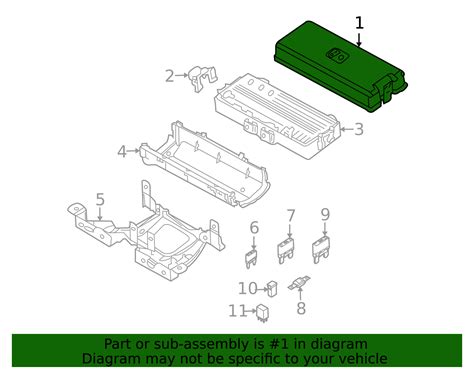 1
2
3
4
5
6
7
9
10
8
11

Part or sub-assembly is #1 in diagram
Diagram may not be specific to your vehicle