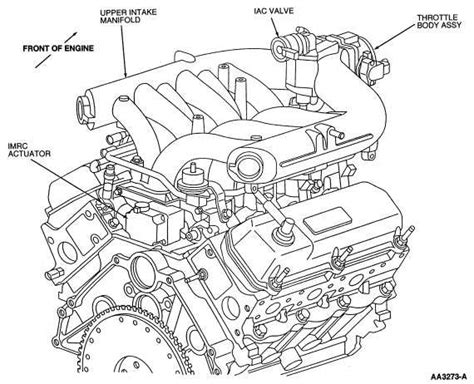 UPPER INTAKE MANIFOLD

IAC VALVE

THROTTLE BODY ASSY

FRONT OF ENGINE

IMRC ACTUATOR

AA3273-A