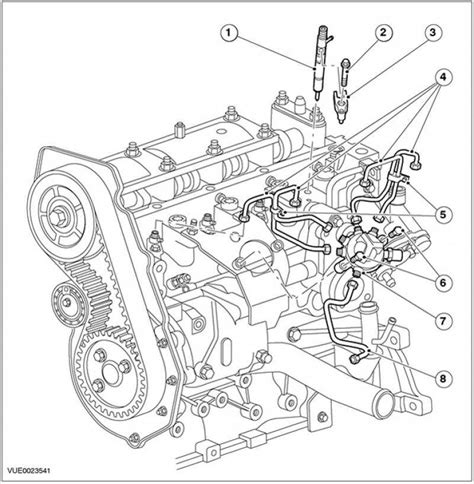 1
2
3
4
5
6
7
8
VUE0023541