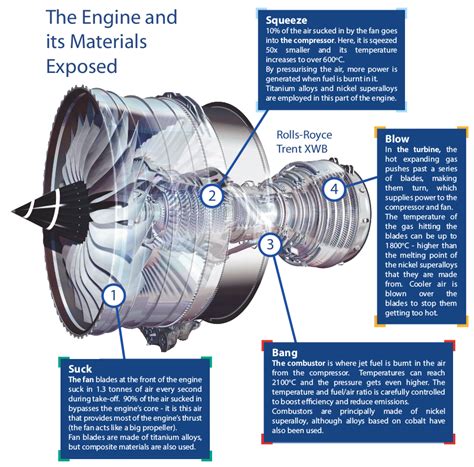 The Engine and its Materials Exposed

Squeeze
10% of the air sucked in by the fan goes into the compressor. Here, it is sqeezed 50x smaller and its temperature increases to over 600°C.
By pressurising the air, more power is generated when fuel is burnt in it.
Titanium alloys and nickel superalloys are employed in this part of the engine.

Rolls-Royce Trent XWB

Blow
In the turbine, the hot expanding gas pushes past a series of blades, making them turn, which supplies power to the compressor and fan.
The temperature of the gas hitting the blades can be up to 1800°C - higher than the melting point of the nickel superalloys that they are made from. Cooler air is blown over the blades to stop them getting too hot.

2

4

3

1

Suck
The fan blades at the front of the engine suck in 1.3 tonnes of air every second during take-off. 90% of the air sucked in bypasses the engine's core - it is this air that provides most of the engine's thrust (the fan acts like a big propeller).
Fan blades are made of titanium alloys, but composite materials are also used.

Bang
The combustor is where jet fuel is burnt in the air from the compressor. Temperatures can reach 2100°C and the pressure gets even higher. The temperature and fuel/air ratio is carefully controlled to boost efficiency and reduce emissions.
Combustors are principally made of nickel superalloy, although alloys based on cobalt have also been used.