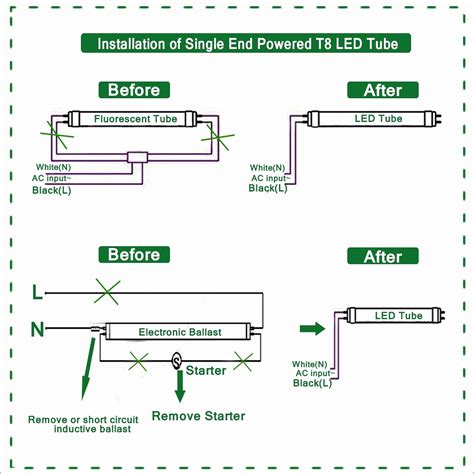 Installation of Single End Powered T8 LED Tube

Before

Fluorescent Tube

White(N)
AC input~
Black(L)

After

LED Tube

White(N)
AC input~
Black(L)

Before

L

N

Electronic Ballast

S

Starter

Remove or short circuit inductive ballast

Remove Starter

After

LED Tube

White(N)
AC input~
Black(L)