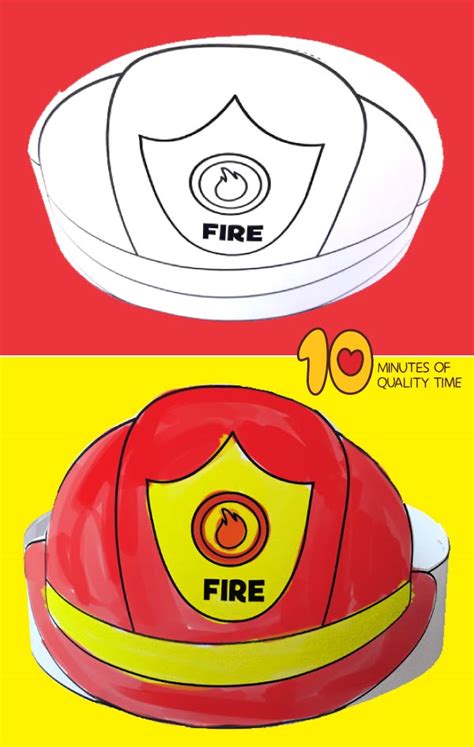 FIRE

10 MINUTES OF QUALITY TIME

FIRE